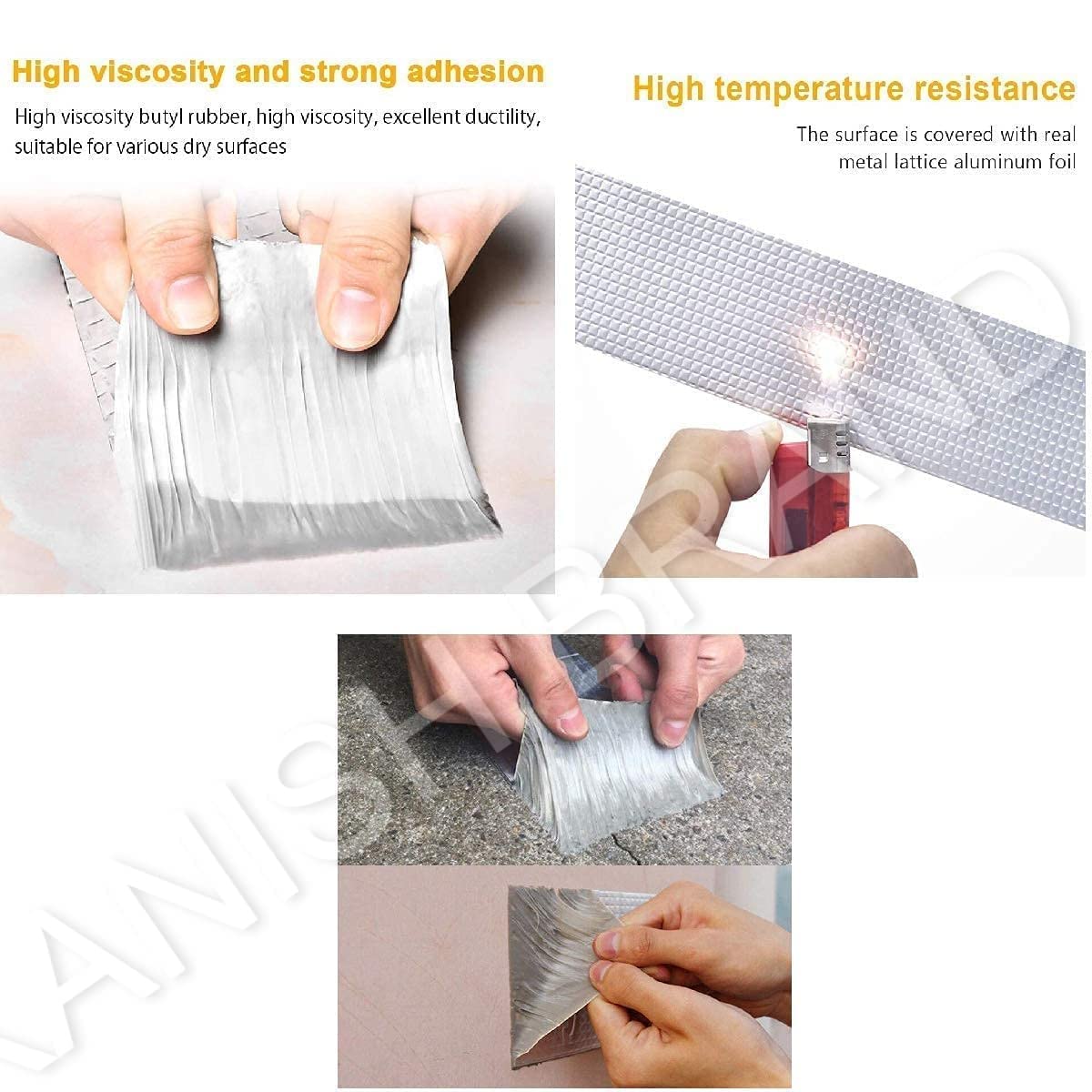 High viscosity and strong adhesion

High viscosity butyl rubber, high viscosity, excellent ductility, suitable for various dry surfaces

High temperature resistance

The surface is covered with real metal lattice aluminum foil

ANISH BRAND